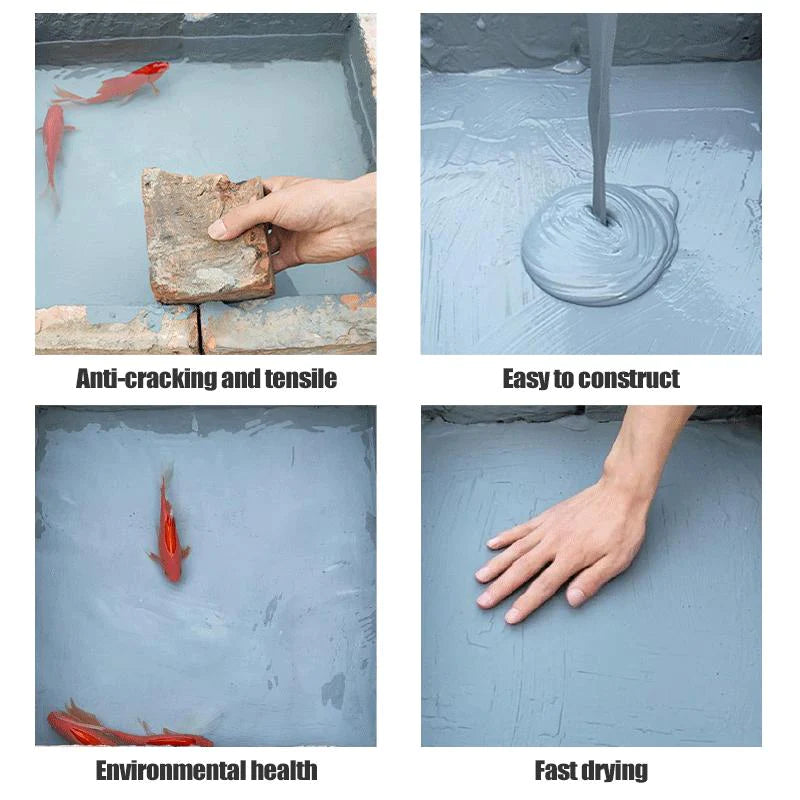 Anti-cracking and tensile

Easy to construct

Environmental health

Fast drying