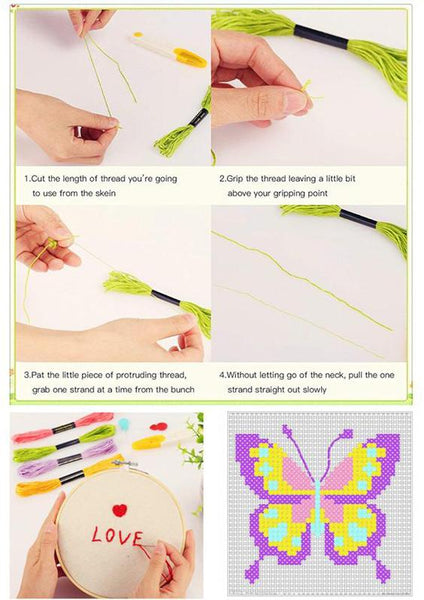 1.Cut the length of thread you're going to use from the skein

2.Grip the thread leaving a little bit above your gripping point

3.Pat the little piece of protruding thread, grab one strand at a time from the bunch

4.Without letting go of the neck, pull the one strand straight out slowly

LOVE