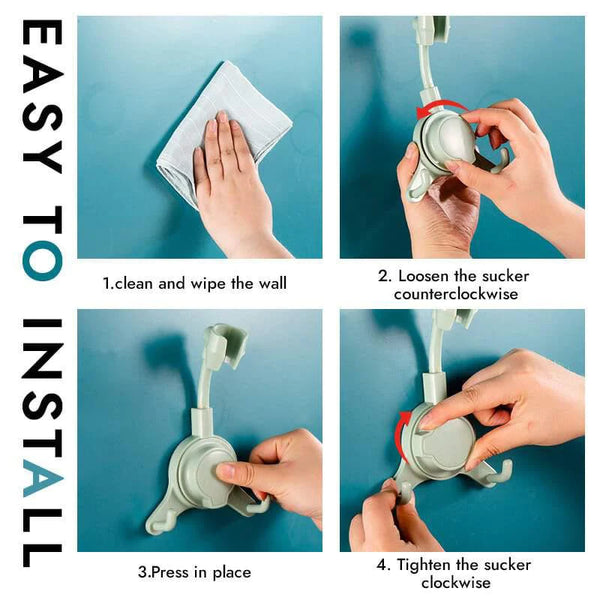 EASY TO INSTALL

1.clean and wipe the wall

2. Loosen the sucker counterclockwise

3.Press in place

4. Tighten the sucker clockwise