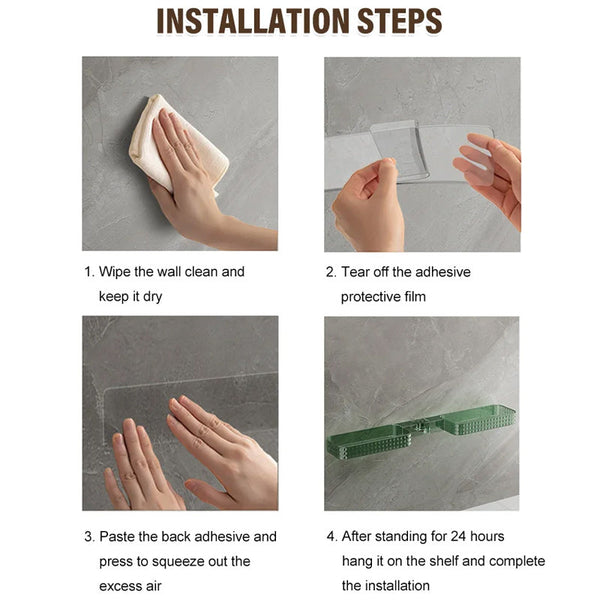 INSTALLATION STEPS

1. Wipe the wall clean and keep it dry

2. Tear off the adhesive protective film

3. Paste the back adhesive and press to squeeze out the excess air

4. After standing for 24 hours hang it on the shelf and complete the installation