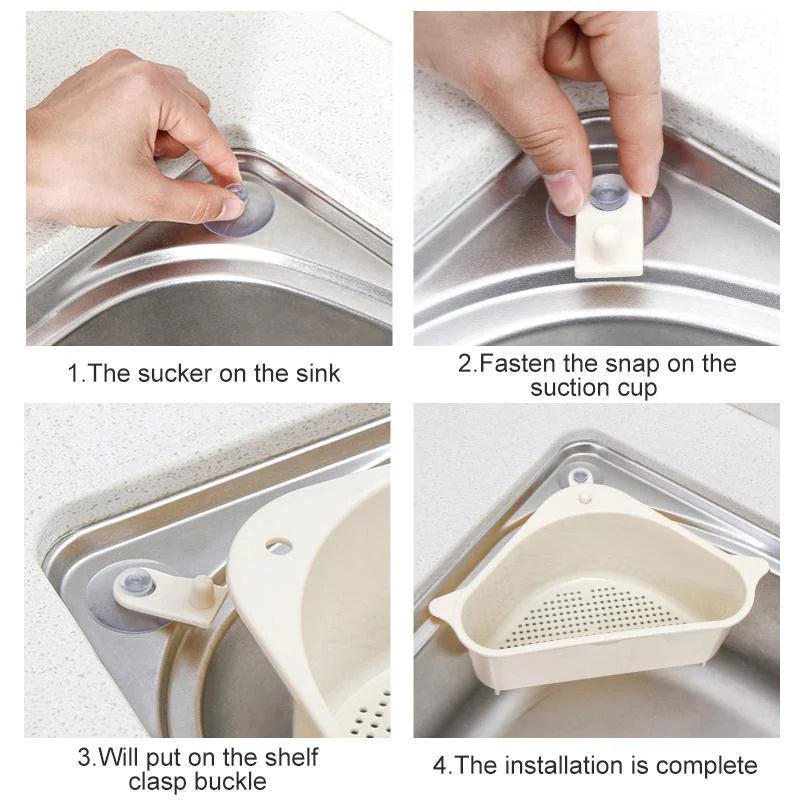 1.The sucker on the sink

2.Fasten the snap on the suction cup

3.Will put on the shelf clasp buckle

4.The installation is complete