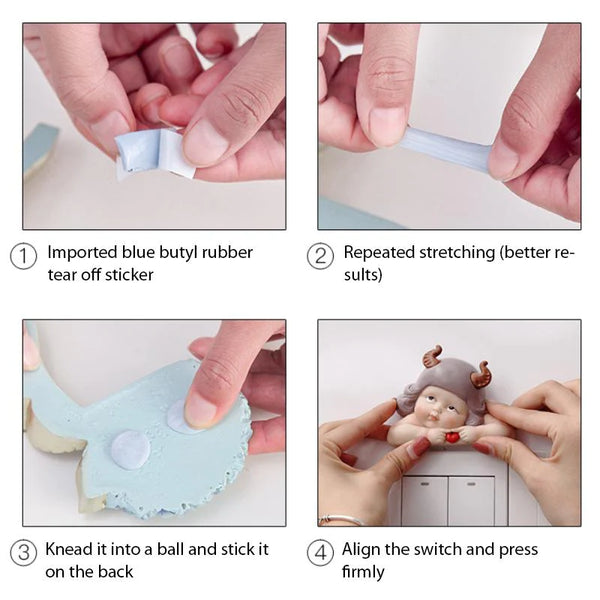 1 Imported blue butyl rubber tear off sticker

2 Repeated stretching (better results)

3 Knead it into a ball and stick it on the back

4 Align the switch and press firmly