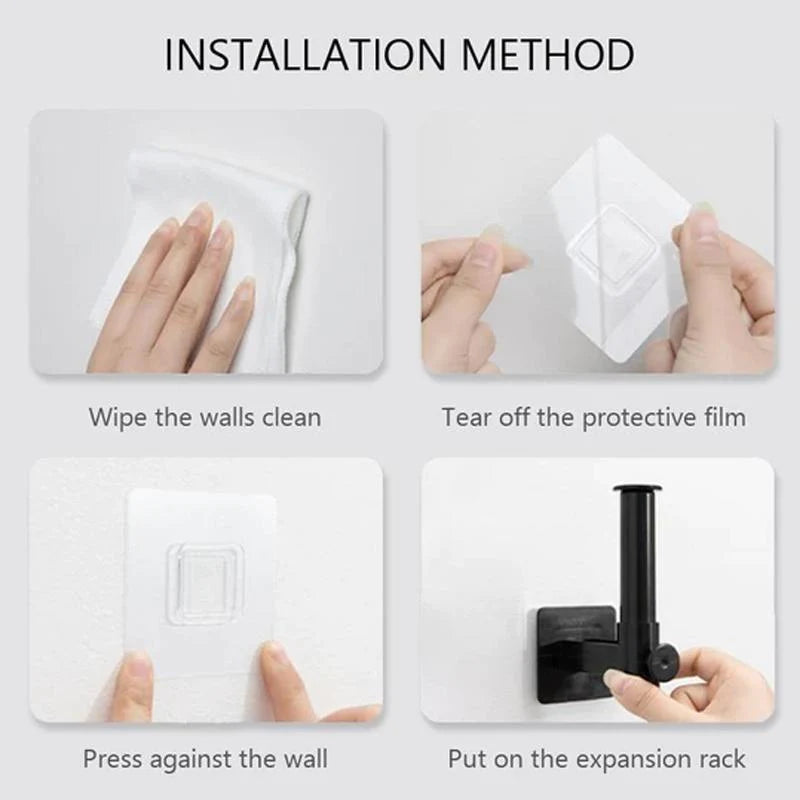 INSTALLATION METHOD

Wipe the walls clean

Tear off the protective film

Press against the wall

Put on the expansion rack