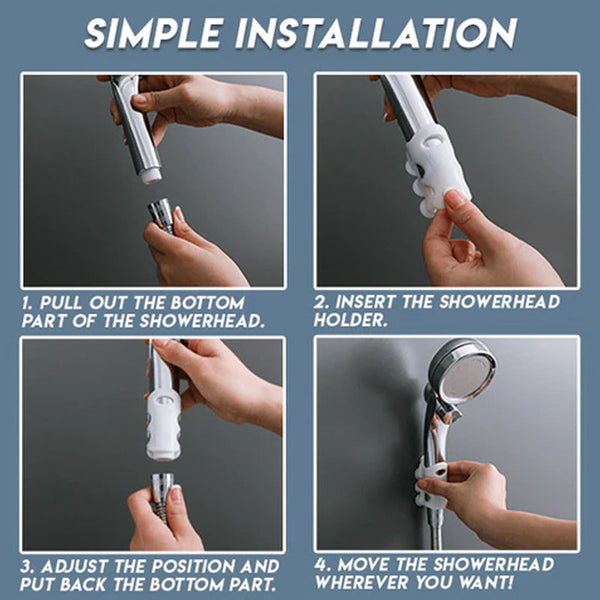 SIMPLE INSTALLATION

1. PULL OUT THE BOTTOM PART OF THE SHOWERHEAD.

2. INSERT THE SHOWERHEAD HOLDER.

3. ADJUST THE POSITION AND PUT BACK THE BOTTOM PART.

4. MOVE THE SHOWERHEAD WHEREVER YOU WANT!