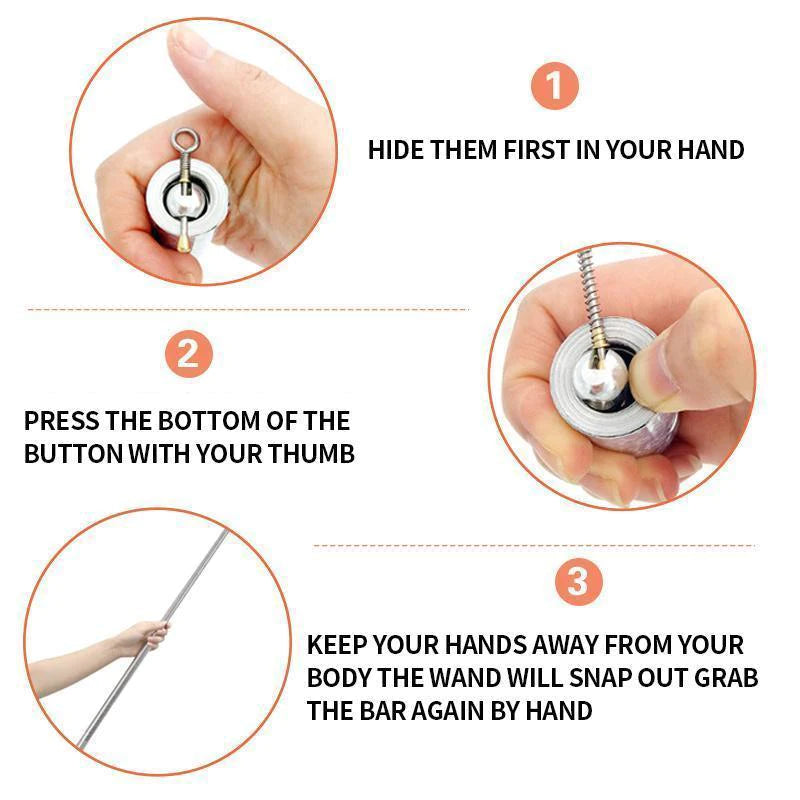 1

HIDE THEM FIRST IN YOUR HAND

2

PRESS THE BOTTOM OF THE BUTTON WITH YOUR THUMB

3

KEEP YOUR HANDS AWAY FROM YOUR BODY THE WAND WILL SNAP OUT GRAB THE BAR AGAIN BY HAND