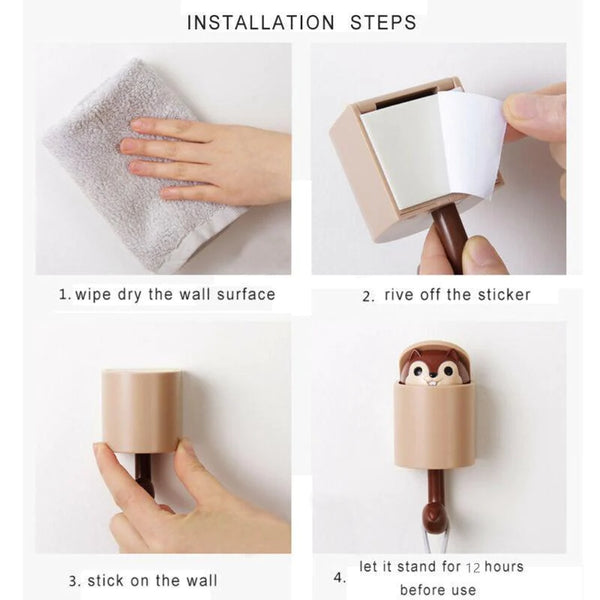 INSTALLATION STEPS

1. wipe dry the wall surface

2. rive off the sticker

3. stick on the wall

4. let it stand for 12 hours before use