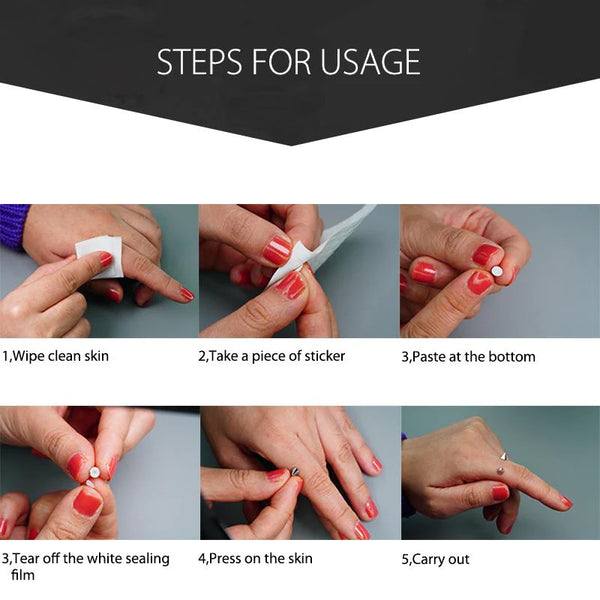 STEPS FOR USAGE

1,Wipe clean skin

2,Take a piece of sticker

3,Paste at the bottom

3,Tear off the white sealing film

4,Press on the skin

5,Carry out