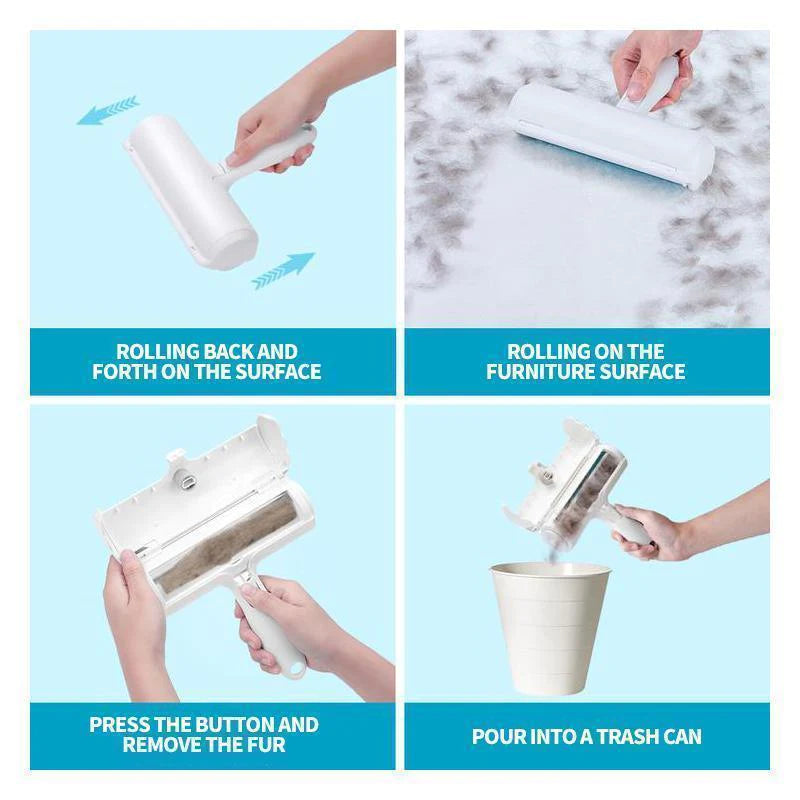 ROLLING BACK AND FORTH ON THE SURFACE

ROLLING ON THE FURNITURE SURFACE

PRESS THE BUTTON AND REMOVE THE FUR

POUR INTO A TRASH CAN