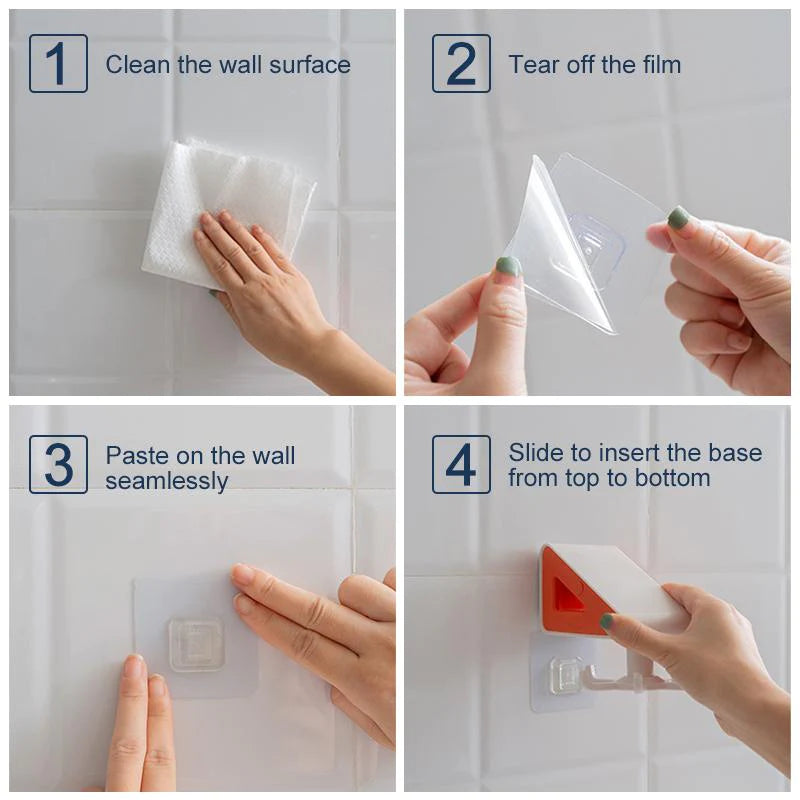 1 Clean the wall surface

2 Tear off the film

3 Paste on the wall seamlessly

4 Slide to insert the base from top to bottom