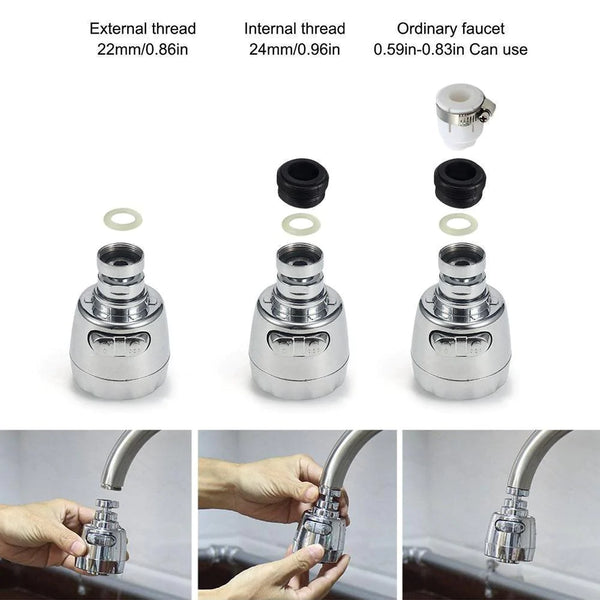 External thread
22mm/0.86in

Internal thread
24mm/0.96in

Ordinary faucet
0.59in-0.83in Can use