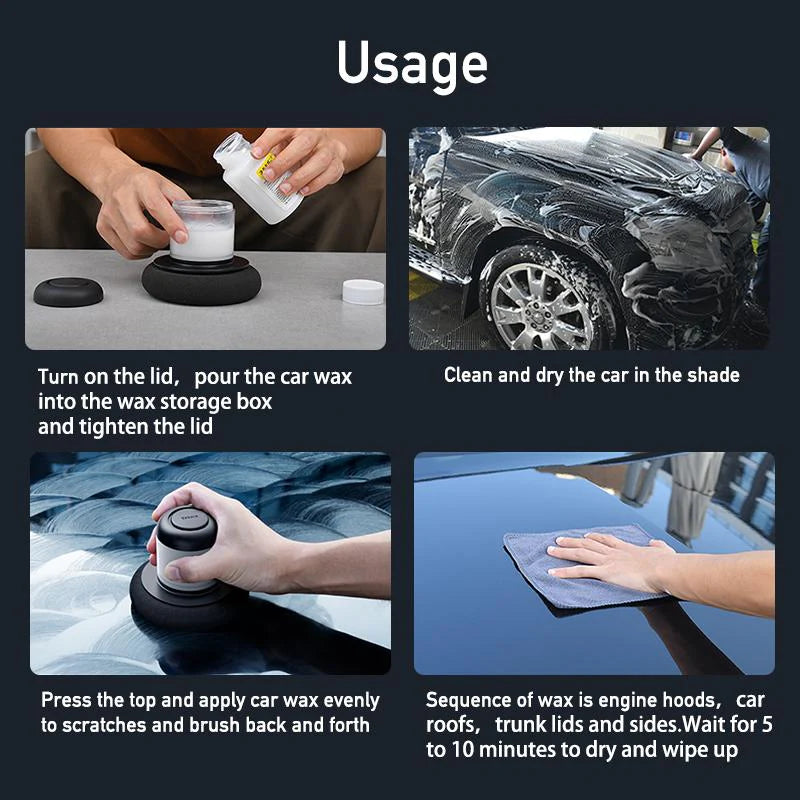 Usage

Turn on the lid， pour the car wax into the wax storage box and tighten the lid

Clean and dry the car in the shade

Press the top and apply car wax evenly to scratches and brush back and forth

Sequence of wax is engine hoods， car roofs， trunk lids and sides.Wait for 5 to 10 minutes to dry and wipe up