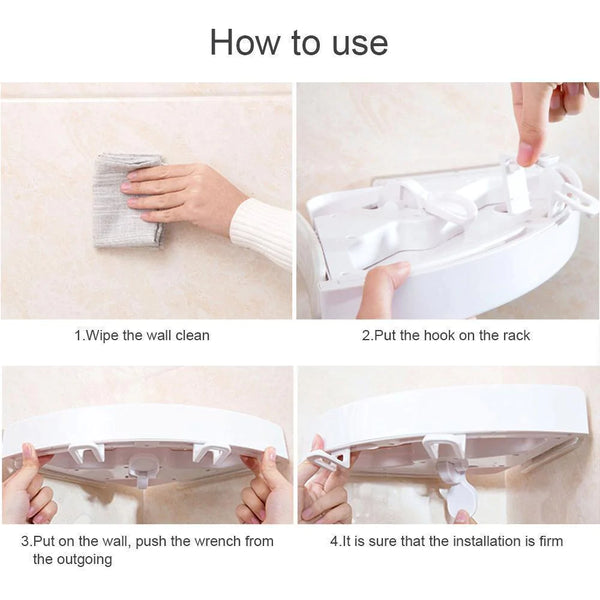 How to use

1.Wipe the wall clean

2.Put the hook on the rack

3.Put on the wall, push the wrench from the outgoing

4.It is sure that the installation is firm