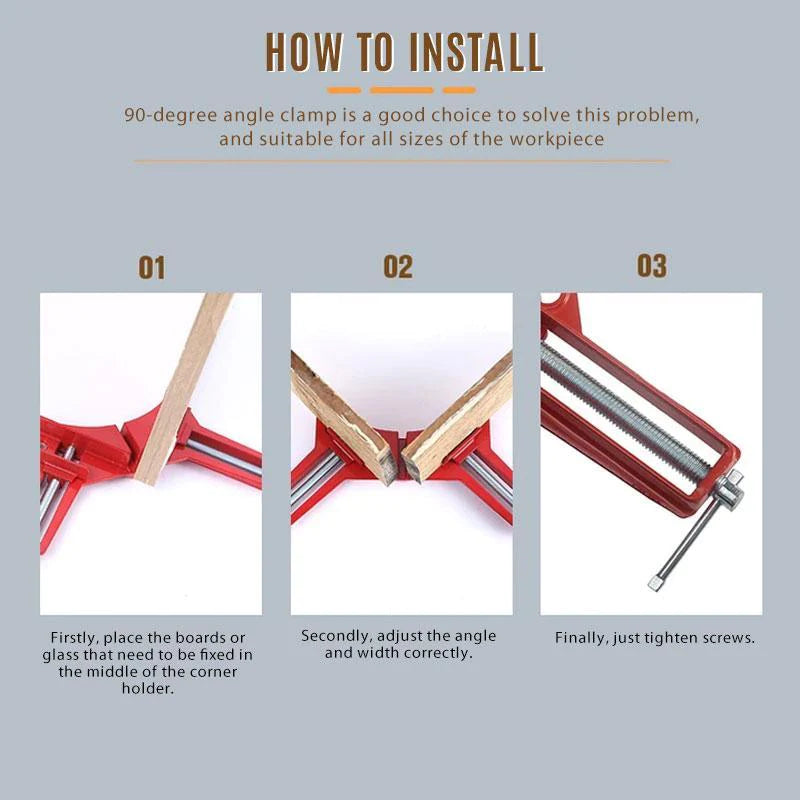 HOW TO INSTALL

90-degree angle clamp is a good choice to solve this problem, and suitable for all sizes of the workpiece

01

Firstly, place the boards or glass that need to be fixed in the middle of the corner holder.

02

Secondly, adjust the angle and width correctly.

03

Finally, just tighten screws.