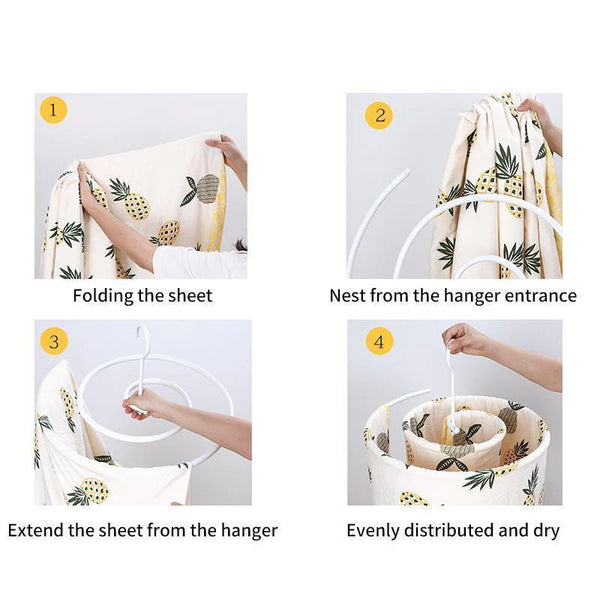 1

Folding the sheet

2

Nest from the hanger entrance

3

Extend the sheet from the hanger

4

Evenly distributed and dry