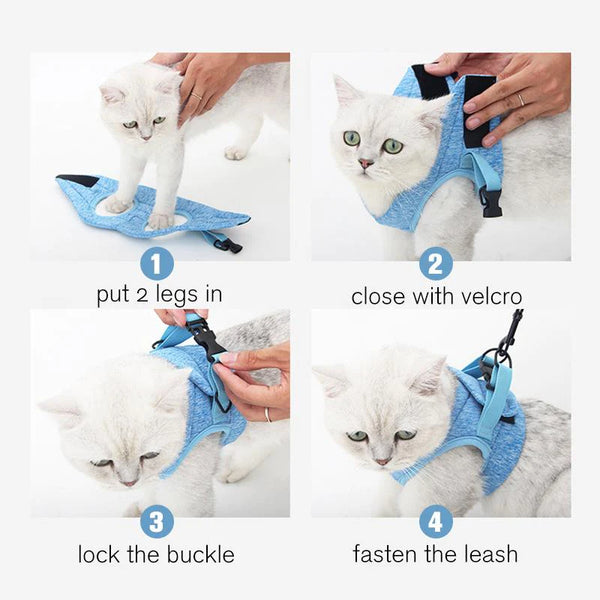 1
put 2 legs in

2
close with velcro

3
lock the buckle

4
fasten the leash