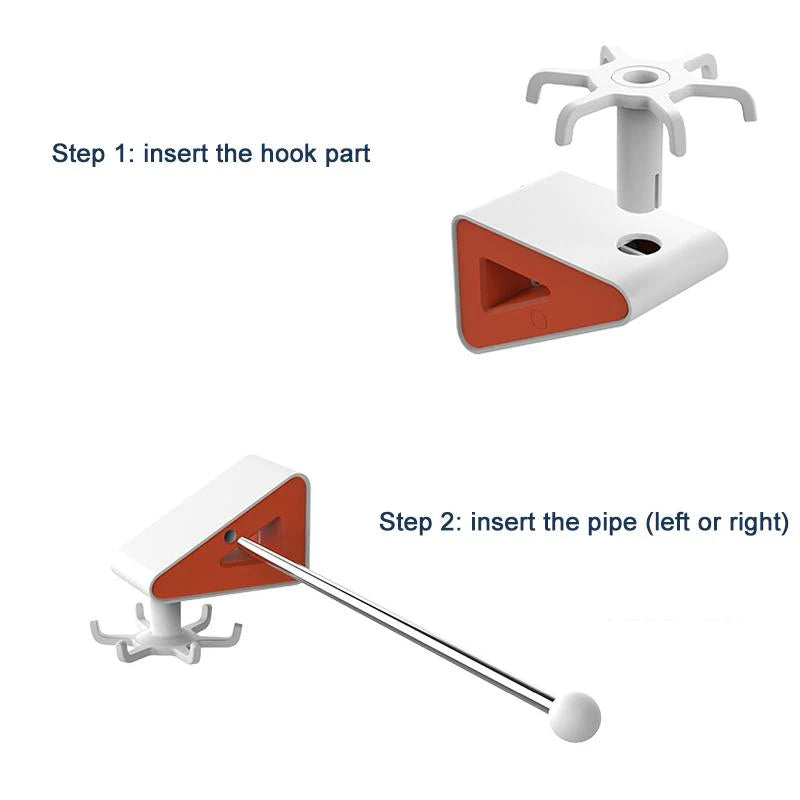 Step 1: insert the hook part

Step 2: insert the pipe (left or right)