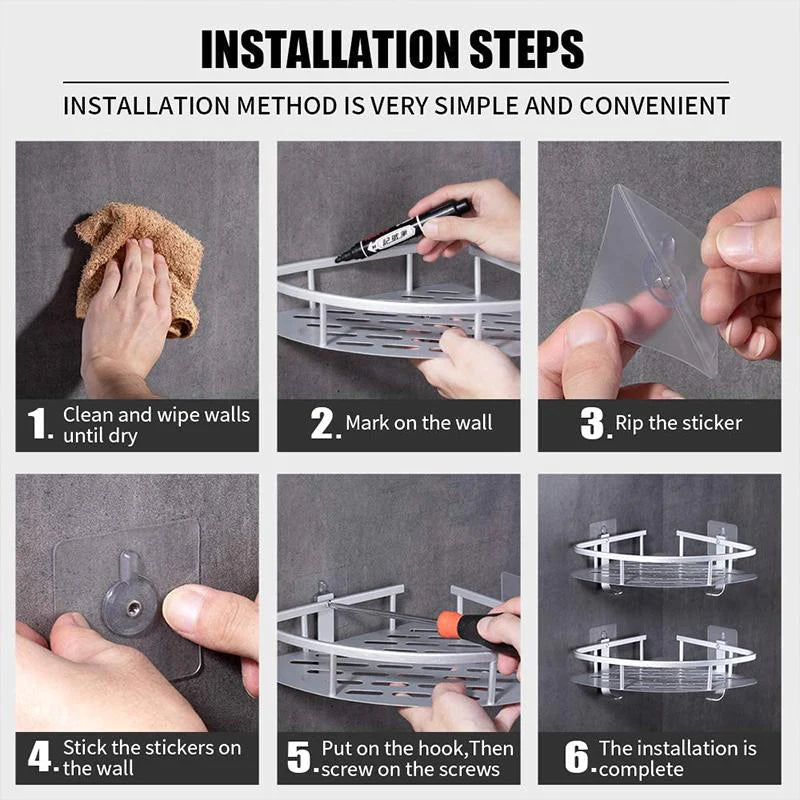 INSTALLATION STEPS

INSTALLATION METHOD IS VERY SIMPLE AND CONVENIENT

1. Clean and wipe walls until dry

2. Mark on the wall

3. Rip the sticker

4. Stick the stickers on the wall

5. Put on the hook,Then screw on the screws

6. The installation is complete