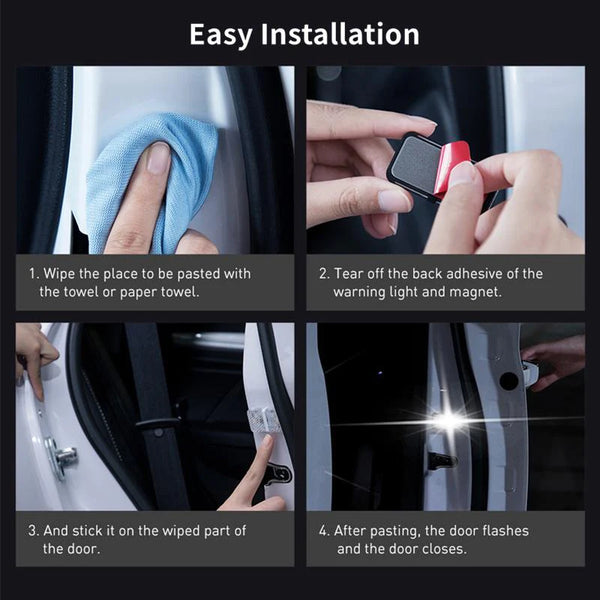 Easy Installation

1. Wipe the place to be pasted with the towel or paper towel.

2. Tear off the back adhesive of the warning light and magnet.

3. And stick it on the wiped part of the door.

4. After pasting, the door flashes and the door closes.