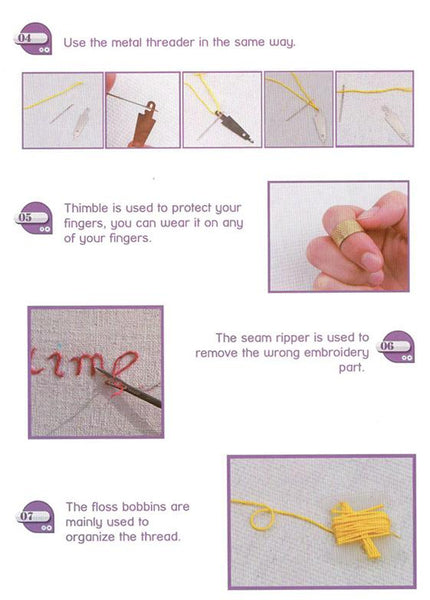 04
Use the metal threader in the same way.

05
Thimble is used to protect your fingers, you can wear it on any of your fingers.

time

The seam ripper is used to remove the wrong embroidery part.
06

07
The floss bobbins are mainly used to organize the thread.