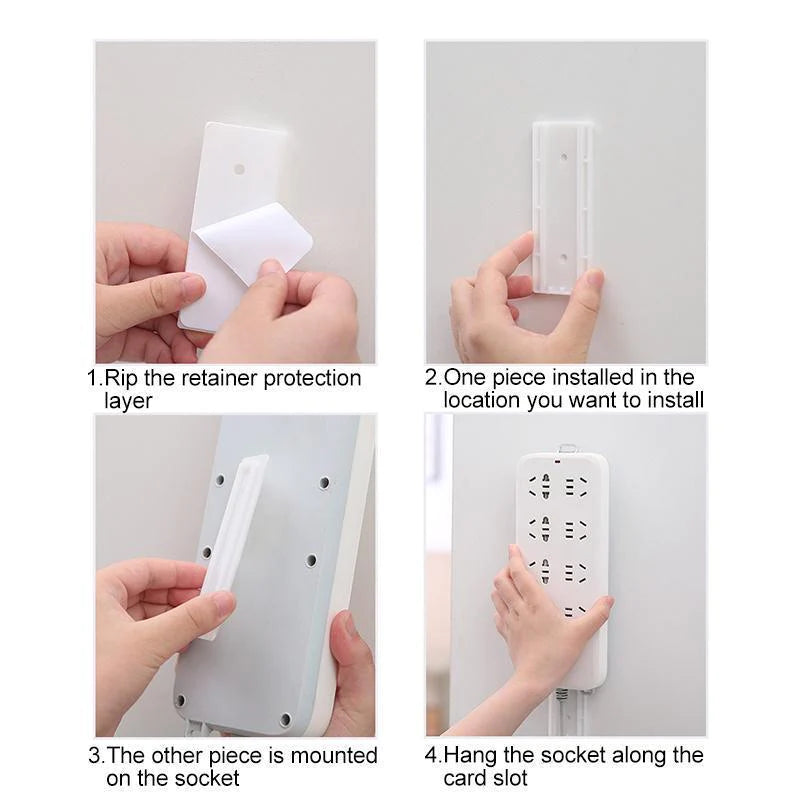 1.Rip the retainer protection layer

2.One piece installed in the location you want to install

3.The other piece is mounted on the socket

4.Hang the socket along the card slot