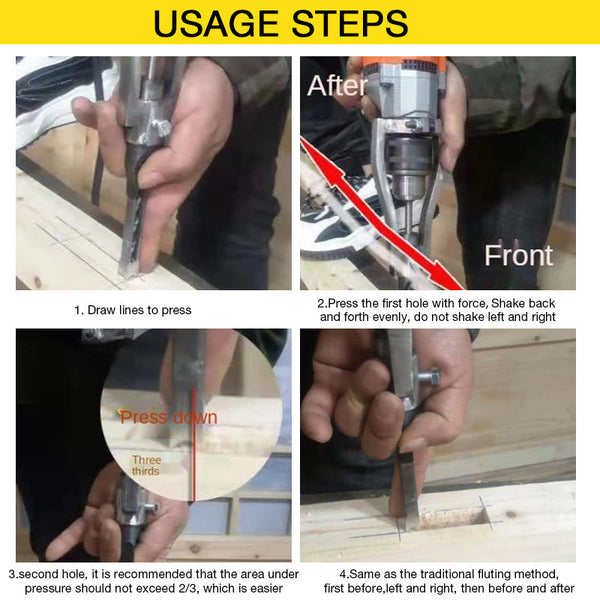 USAGE STEPS

After

Front

1. Draw lines to press

2.Press the first hole with force, Shake back and forth evenly, do not shake left and right

Press down

Three thirds

3.second hole, it is recommended that the area under pressure should not exceed 2/3, which is easier

4.Same as the traditional fluting method, first before,left and right, then before and after