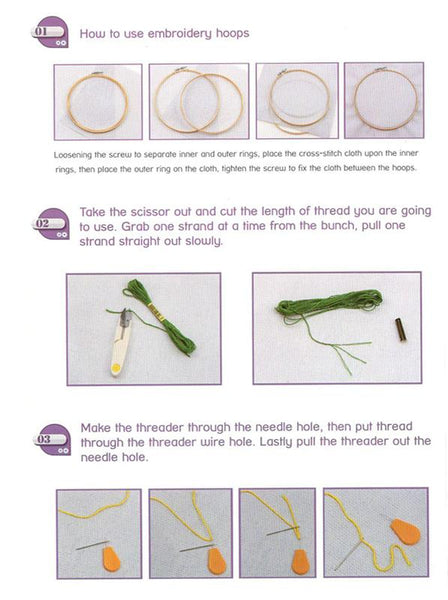 01

How to use embroidery hoops

Loosening the screw to separate inner and outer rings, place the cross-stitch cloth upon the inner rings, then place the outer ring on the cloth, tighten the screw to fix the cloth between the hoops.

02

Take the scissor out and cut the length of thread you are going to use. Grab one strand at a time from the bunch, pull one strand straight out slowly.

03

Make the threader through the needle hole, then put thread through the threader wire hole. Lastly pull the threader out the needle hole.