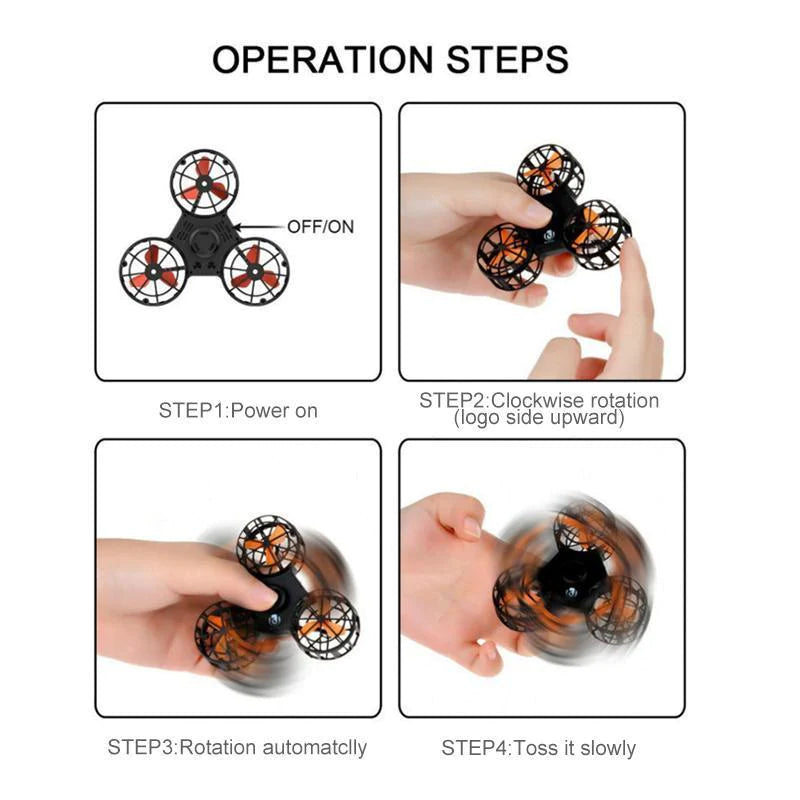 OPERATION STEPS

OFF/ON

STEP1:Power on

STEP2:Clockwise rotation (logo side upward)

STEP3:Rotation automatclly

STEP4:Toss it slowly