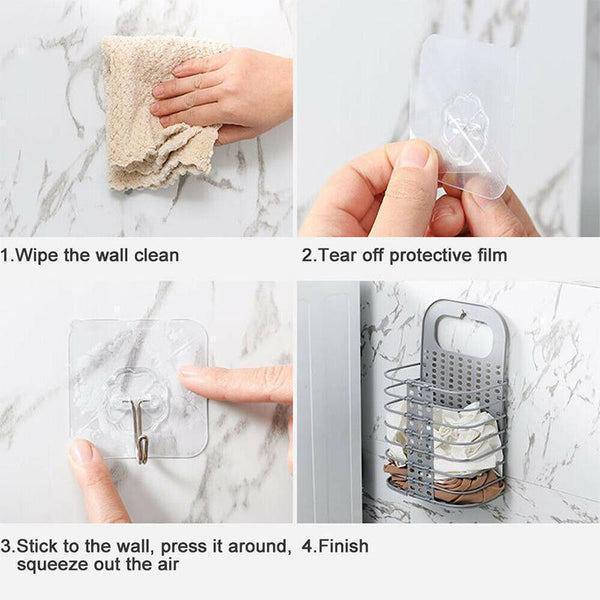 1.Wipe the wall clean

2.Tear off protective film

3.Stick to the wall, press it around, squeeze out the air

4.Finish