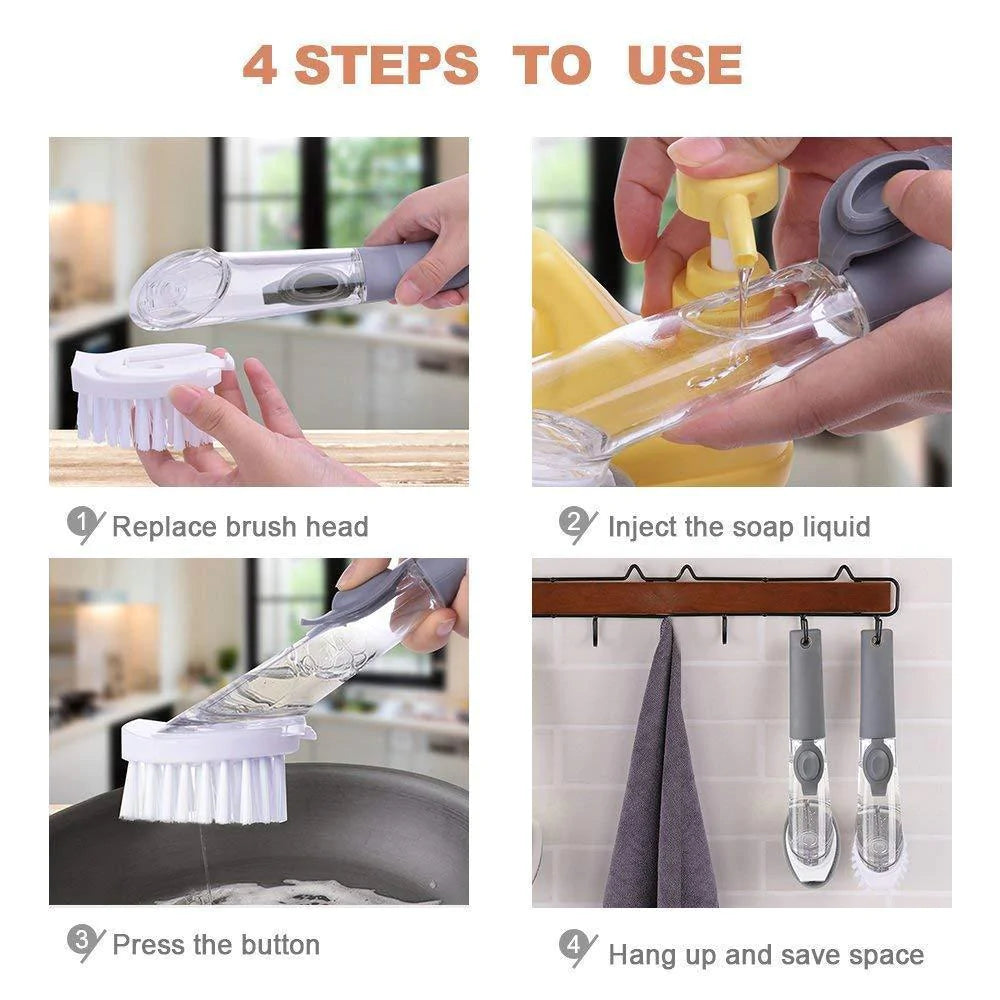 4 STEPS TO USE

1 Replace brush head

2 Inject the soap liquid

3 Press the button

4 Hang up and save space