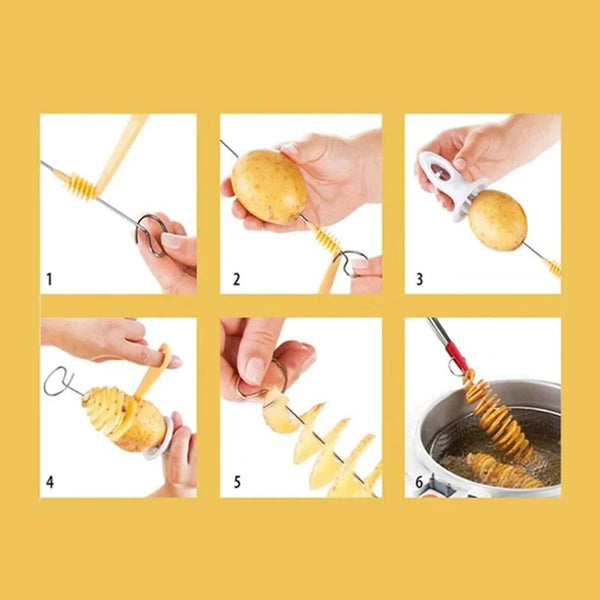 1

2

3

4

5

6