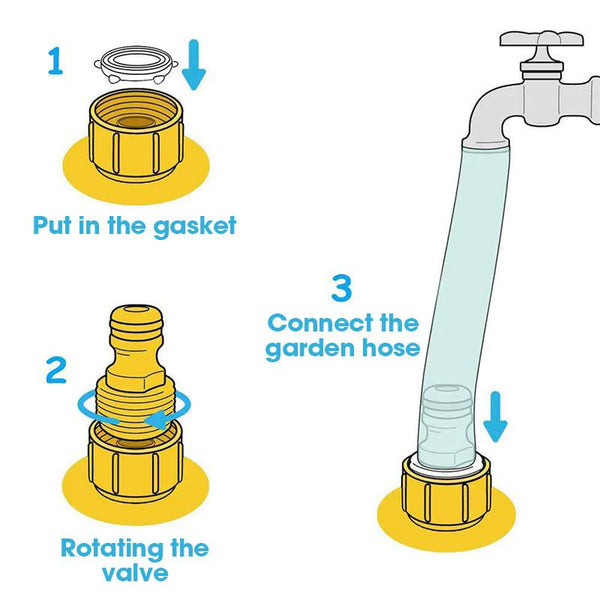 1

Put in the gasket

2

Rotating the valve

3

Connect the garden hose