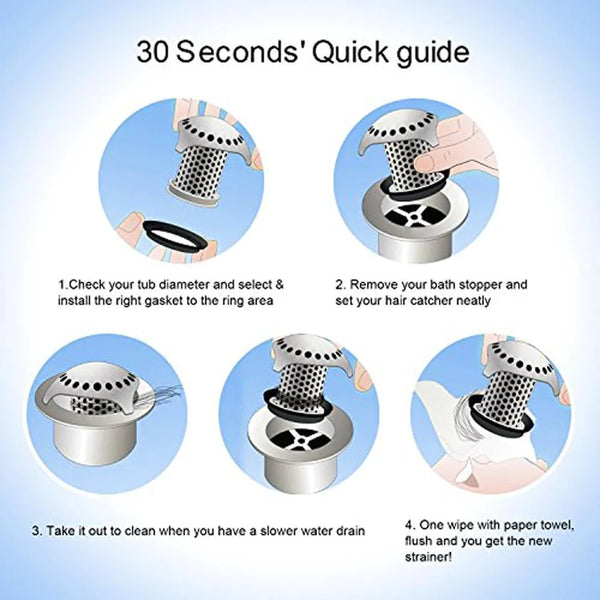 30 Seconds' Quick guide

1.Check your tub diameter and select & install the right gasket to the ring area

2. Remove your bath stopper and set your hair catcher neatly

3. Take it out to clean when you have a slower water drain

4. One wipe with paper towel, flush and you get the new strainer!