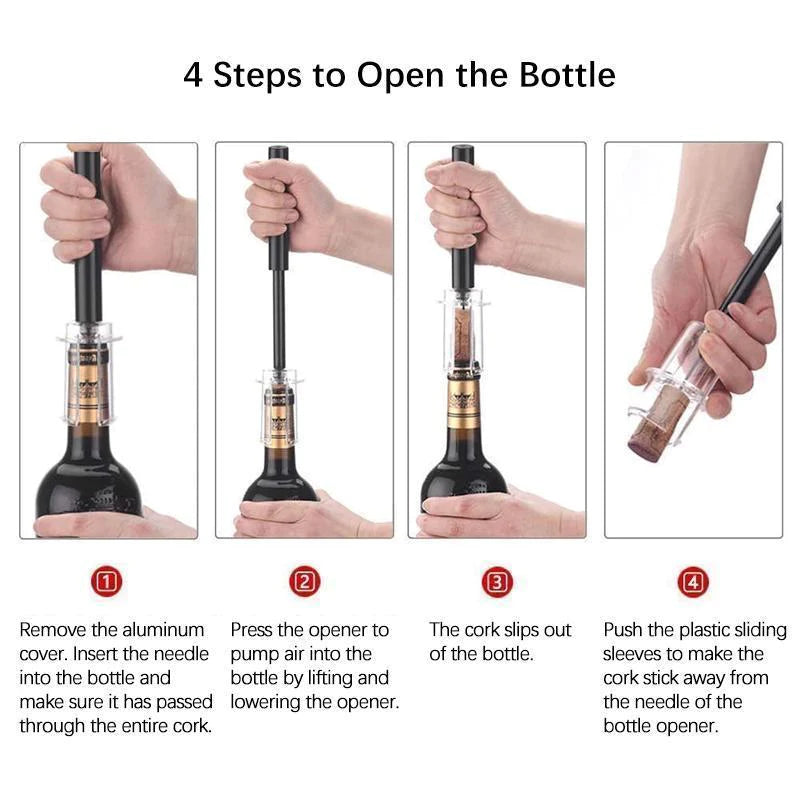 4 Steps to Open the Bottle

1

Remove the aluminum cover. Insert the needle into the bottle and make sure it has passed through the entire cork.

2

Press the opener to pump air into the bottle by lifting and lowering the opener.

3

The cork slips out of the bottle.

4

Push the plastic sliding sleeves to make the cork stick away from the needle of the bottle opener.