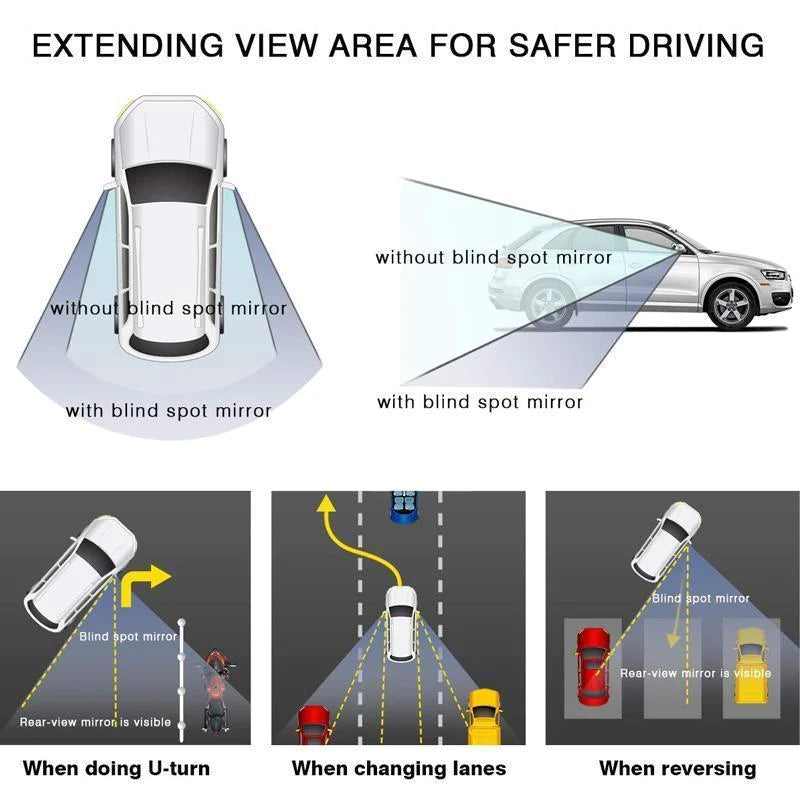 EXTENDING VIEW AREA FOR SAFER DRIVING

without blind spot mirror

with blind spot mirror

without blind spot mirror

with blind spot mirror

Blind spot mirror

Rear-view mirror is visible

When doing U-turn

When changing lanes

Blind spot mirror

Rear-view mirror is visible

When reversing