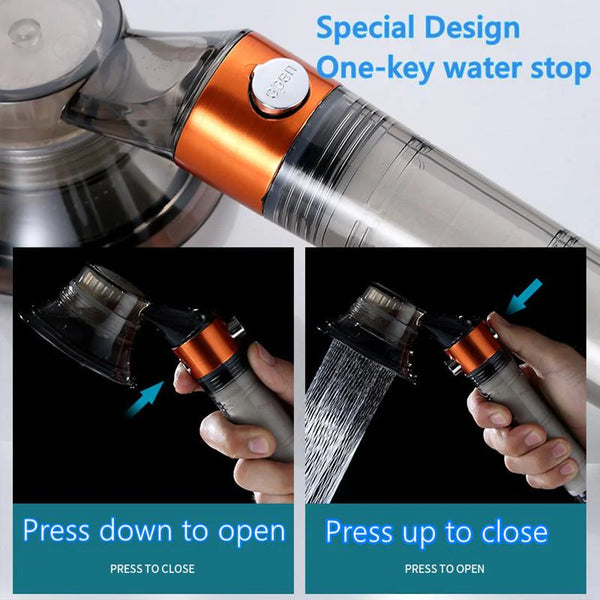 Special Design
One-key water stop

open

Press down to open

PRESS TO CLOSE

Press up to close

PRESS TO OPEN