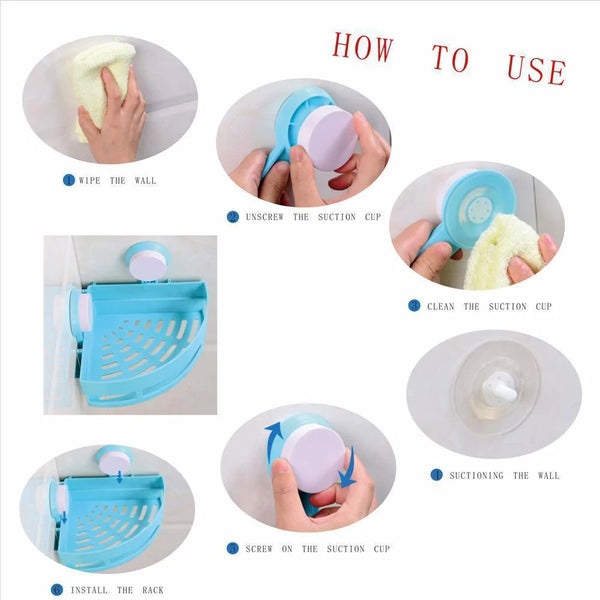 HOW TO USE

1 WIPE THE WALL

2 UNSCREW THE SUCTION CUP

3 CLEAN THE SUCTION CUP

4 SUCTIONING THE WALL

5 SCREW ON THE SUCTION CUP

6 INSTALL THE RACK