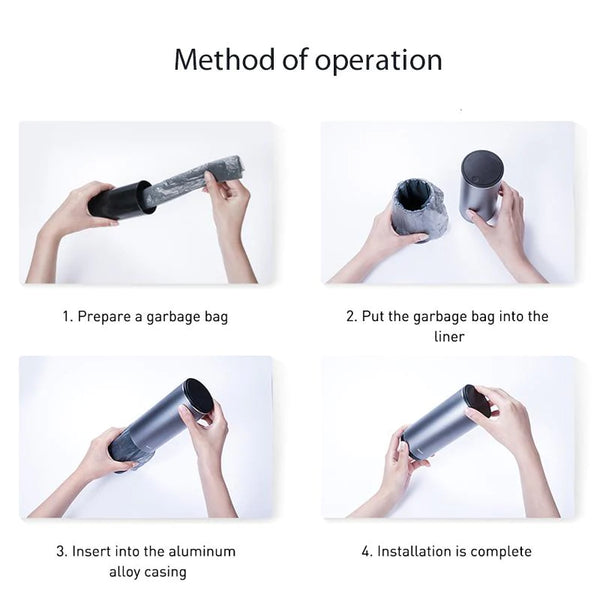 Method of operation

1. Prepare a garbage bag

2. Put the garbage bag into the liner

3. Insert into the aluminum alloy casing

4. Installation is complete