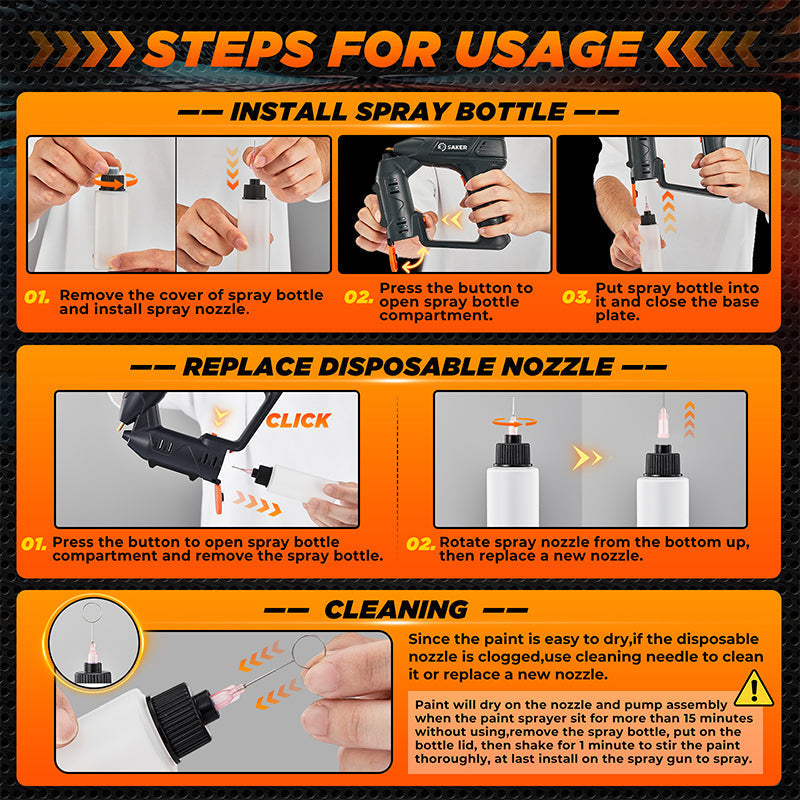 STEPS FOR USAGE

INSTALL SPRAY BOTTLE

SAKER

01. Remove the cover of spray bottle and install spray nozzle.

02. Press the button to open spray bottle compartment.

03. Put spray bottle into it and close the base plate.

REPLACE DISPOSABLE NOZZLE

CLICK

01. Press the button to open spray bottle compartment and remove the spray bottle.

02. Rotate spray nozzle from the bottom up, then replace a new nozzle.

CLEANING

Since the paint is easy to dry,if the disposable nozzle is clogged,use cleaning needle to clean it or replace a new nozzle.

Paint will dry on the nozzle and pump assembly when the paint sprayer sit for more than 15 minutes without using,remove the spray bottle, put on the bottle lid, then shake for 1 minute to stir the paint thoroughly, at last install on the spray gun to spray.